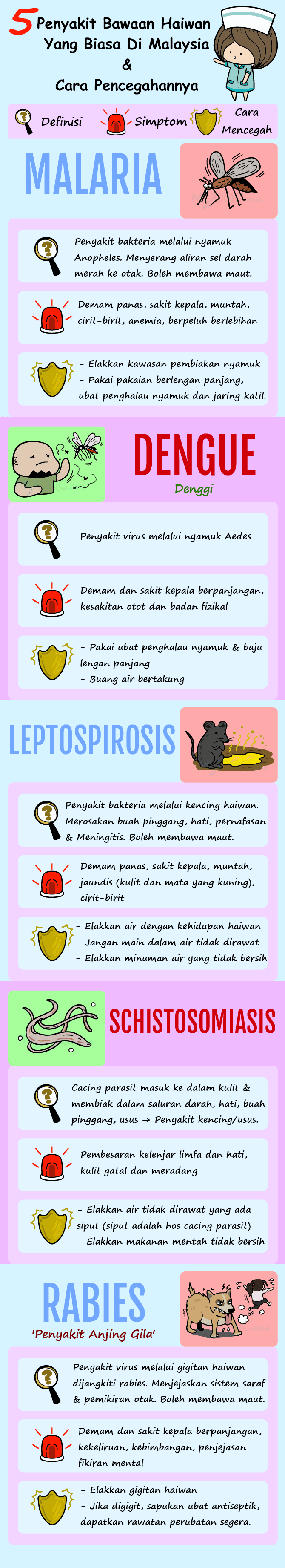 5 Penyakit Bawaan Haiwan Yang Biasa Di Malaysia & Cara Pencegahannya

Definisi
Simptom
Cara Mencegah

MALARIA

Penyakit bakteria melalui nyamuk Anopheles. Menyerang aliran sel darah merah ke otak. Boleh membawa maut.

Demam panas, sakit kepala, muntah, cirit-birit, anemia, berpeluh berlebihan

- Elakkan kawasan pembiakan nyamuk
- Pakai pakaian berlengan panjang, ubat penghalau nyamuk dan jaring katil.

DENGUE

Denggi

Penyakit virus melalui nyamuk Aedes

Demam dan sakit kepala berpanjangan, kesakitan otot dan badan fizikal

- Pakai ubat penghalau nyamuk & baju lengan panjang
- Buang air bertakung

LEPTOSPIROSIS

Penyakit bakteria melalui kencing haiwan. Merosakan buah pinggang, hati, pernafasan & Meningitis. Boleh membawa maut.

Demam panas, sakit kepala, muntah, jaundis (kulit dan mata yang kuning), cirit-birit

- Elakkan air dengan kehidupan haiwan
- Jangan main dalam air tidak dirawat
- Elakkan minuman air yang tidak bersih

SCHISTOSOMIASIS

Cacing parasit masuk ke dalam kulit & membiak dalam saluran darah, hati, buah pinggang, usus → Penyakit kencing/usus.

Pembesaran kelenjar limfa dan hati, kulit gatal dan meradang

- Elakkan air tidak dirawat yang ada siput (siput adalah hos cacing parasit)
- Elakkan makanan mentah tidak bersih

RABIES

'Penyakit Anjing Gila'

Penyakit virus melalui gigitan haiwan dijangkiti rabies. Menjejaskan sistem saraf & pemikiran otak. Boleh membawa maut.

Demam dan sakit kepala berpanjangan, kekeliruan, kebimbangan, penjejasan fikiran mental

- Elakkan gigitan haiwan
- Jika digigit, sapukan ubat antiseptik, dapatkan rawatan perubatan segera.