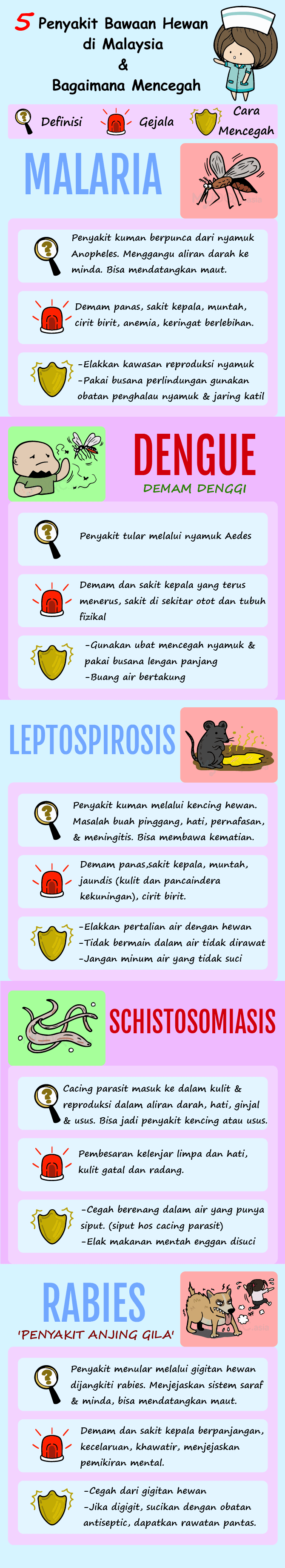 5 Penyakit Bawaan Hewan di Malaysia & Bagaimana Mencegah

Definisi Gejala Cara Mencegah

MALARIA

Penyakit kuman berpunca dari nyamuk Anopheles. Menggangu aliran darah ke minda. Bisa mendatangkan maut.

Demam panas, sakit kepala, muntah, cirit birit, anemia, keringat berlebihan.

-Elakkan kawasan reproduksi nyamuk
-Pakai busana perlindungan gunakan obatan penghalau nyamuk & jaring katil

DENGUE

DEMAM DENGGI

Penyakit tular melalui nyamuk Aedes

Demam dan sakit kepala yang terus menerus, sakit di sekitar otot dan tubuh fizikal

-Gunakan ubat mencegah nyamuk & pakai busana lengan panjang
-Buang air bertakung

LEPTOSPIROSIS

Penyakit kuman melalui kencing hewan. Masalah buah pinggang, hati, pernafasan, & meningitis. Bisa membawa kematian.

Demam panas,sakit kepala, muntah, jaundis (kulit dan pancaindera kekuningan), cirit birit.

-Elakkan pertalian air dengan hewan
-Tidak bermain dalam air tidak dirawat
-Jangan minum air yang tidak suci

SCHISTOSOMIASIS

Cacing parasit masuk ke dalam kulit & reproduksi dalam aliran darah, hati, ginjal & usus. Bisa jadi penyakit kencing atau usus.

Pembesaran kelenjar limpa dan hati, kulit gatal dan radang.

-Cegah berenang dalam air yang punya siput. (siput hos cacing parasit)
-Elak makanan mentah enggan disuci

RABIES

'PENYAKIT ANJING GILA'

Penyakit menular melalui gigitan hewan dijangkiti rabies. Menjejaskan sistem saraf & minda, bisa mendatangkan maut.

Demam dan sakit kepala berpanjangan, kecelaruan, khawatir, menjejaskan pemikiran mental.

-Cegah dari gigitan hewan
-Jika digigit, sucikan dengan obatan antiseptic, dapatkan rawatan pantas.