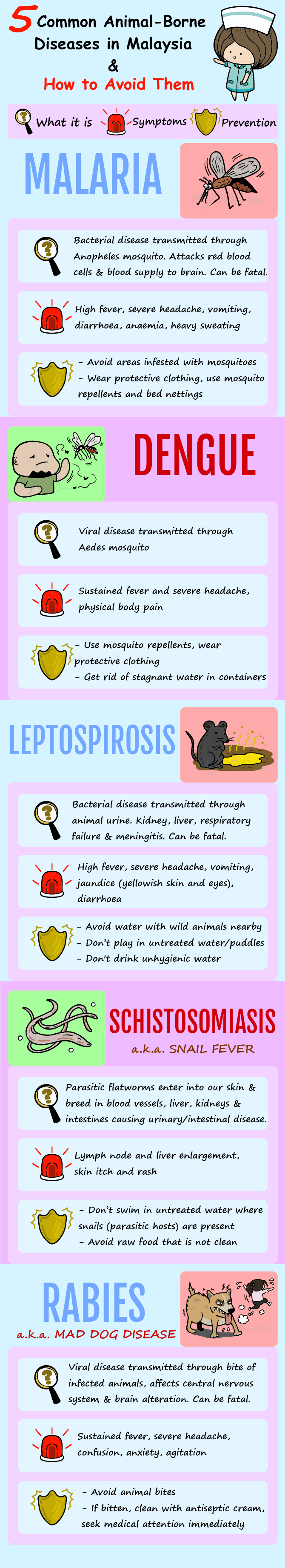 5 Common Animal-Borne Diseases in Malaysia
&
How to Avoid Them

What it is Symptoms Prevention

MALARIA

Bacterial disease transmitted through Anopheles mosquito. Attacks red blood cells & blood supply to brain. Can be fatal.

High fever, severe headache, vomiting, diarrhoea, anaemia, heavy sweating

- Avoid areas infested with mosquitoes
- Wear protective clothing, use mosquito repellents and bed nettings

DENGUE

Viral disease transmitted through Aedes mosquito

Sustained fever and severe headache, physical body pain

- Use mosquito repellents, wear protective clothing
- Get rid of stagnant water in containers

LEPTOSPIROSIS

Bacterial disease transmitted through animal urine. Kidney, liver, respiratory failure & meningitis. Can be fatal.

High fever, severe headache, vomiting, jaundice (yellowish skin and eyes), diarrhoea

- Avoid water with wild animals nearby
- Don't play in untreated water/puddles
- Don't drink unhygienic water

SCHISTOSOMIASIS
a.k.a. SNAIL FEVER

Parasitic flatworms enter into our skin & breed in blood vessels, liver, kidneys & intestines causing urinary/intestinal disease.

Lymph node and liver enlargement, skin itch and rash

- Don't swim in untreated water where snails (parasitic hosts) are present
- Avoid raw food that is not clean

RABIES
a.k.a. MAD DOG DISEASE

Viral disease transmitted through bite of infected animals, affects central nervous system & brain alteration. Can be fatal.

Sustained fever, severe headache, confusion, anxiety, agitation

- Avoid animal bites
- If bitten, clean with antiseptic cream, seek medical attention immediately